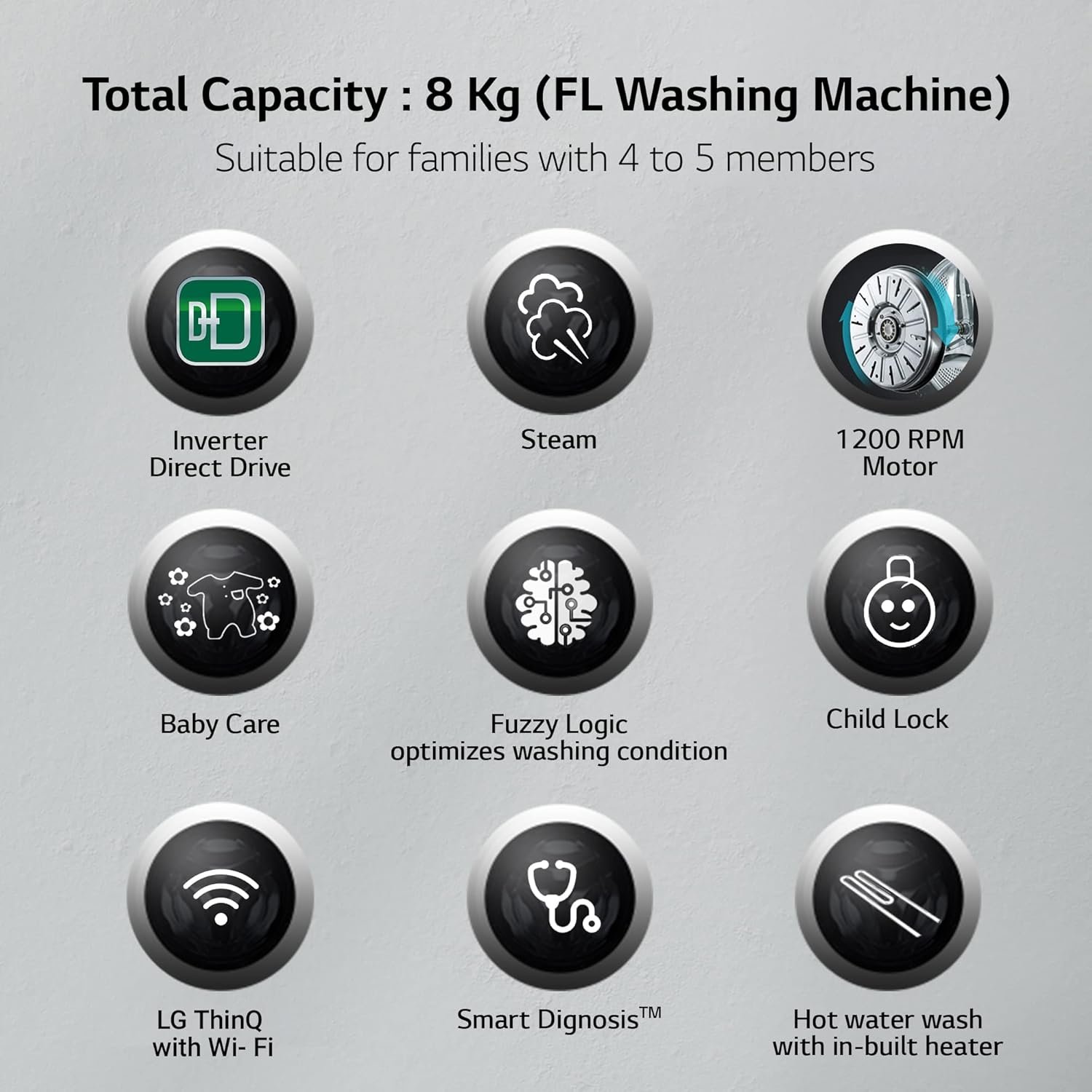 Total Capacity : 8 Kg (FL Washing Machine)

Suitable for families with 4 to 5 members

DD

Inverter Direct Drive

Steam

1200 RPM Motor

Baby Care

Fuzzy Logic optimizes washing condition

Child Lock

LG ThinQ with Wi- Fi

Smart Dignosis™

Hot water wash with in-built heater